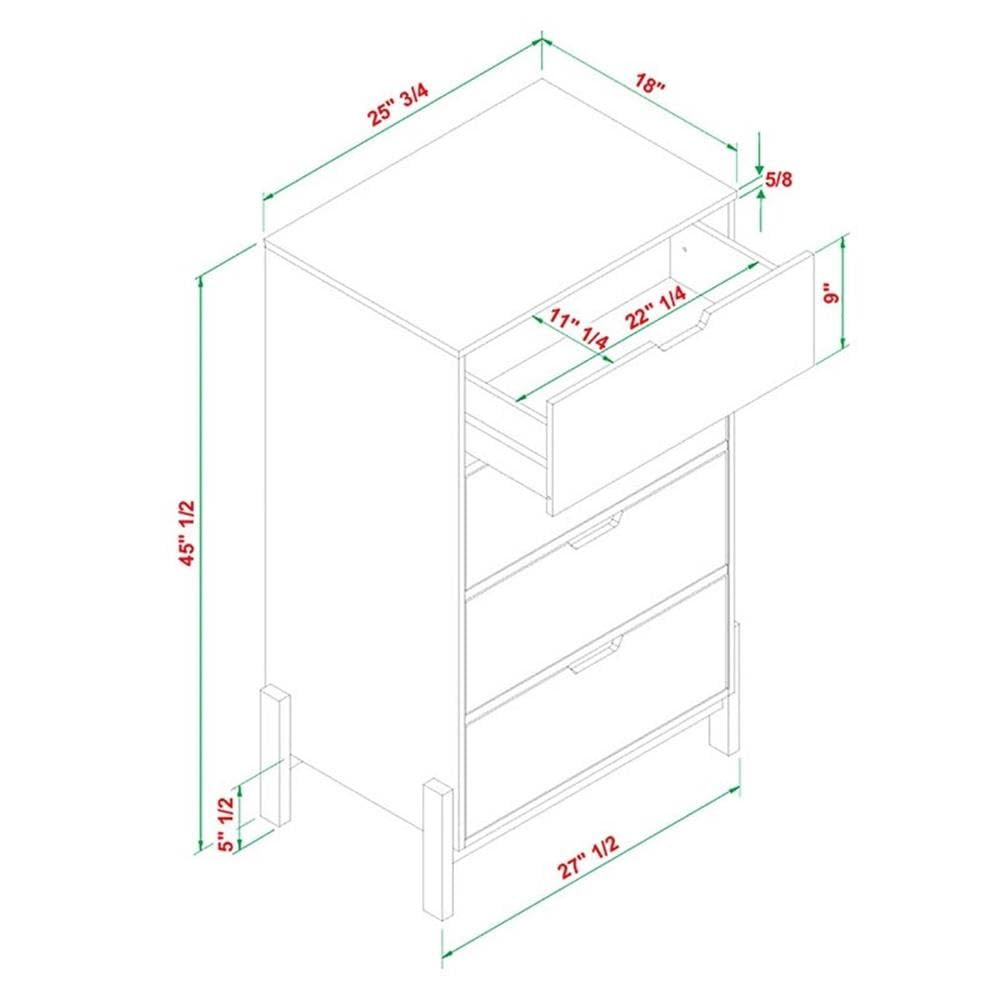 25" 3/4
18"
5/8
9"
11" 1/4
22" 1/4
45" 1/2
5" 1/2
27" 1/2