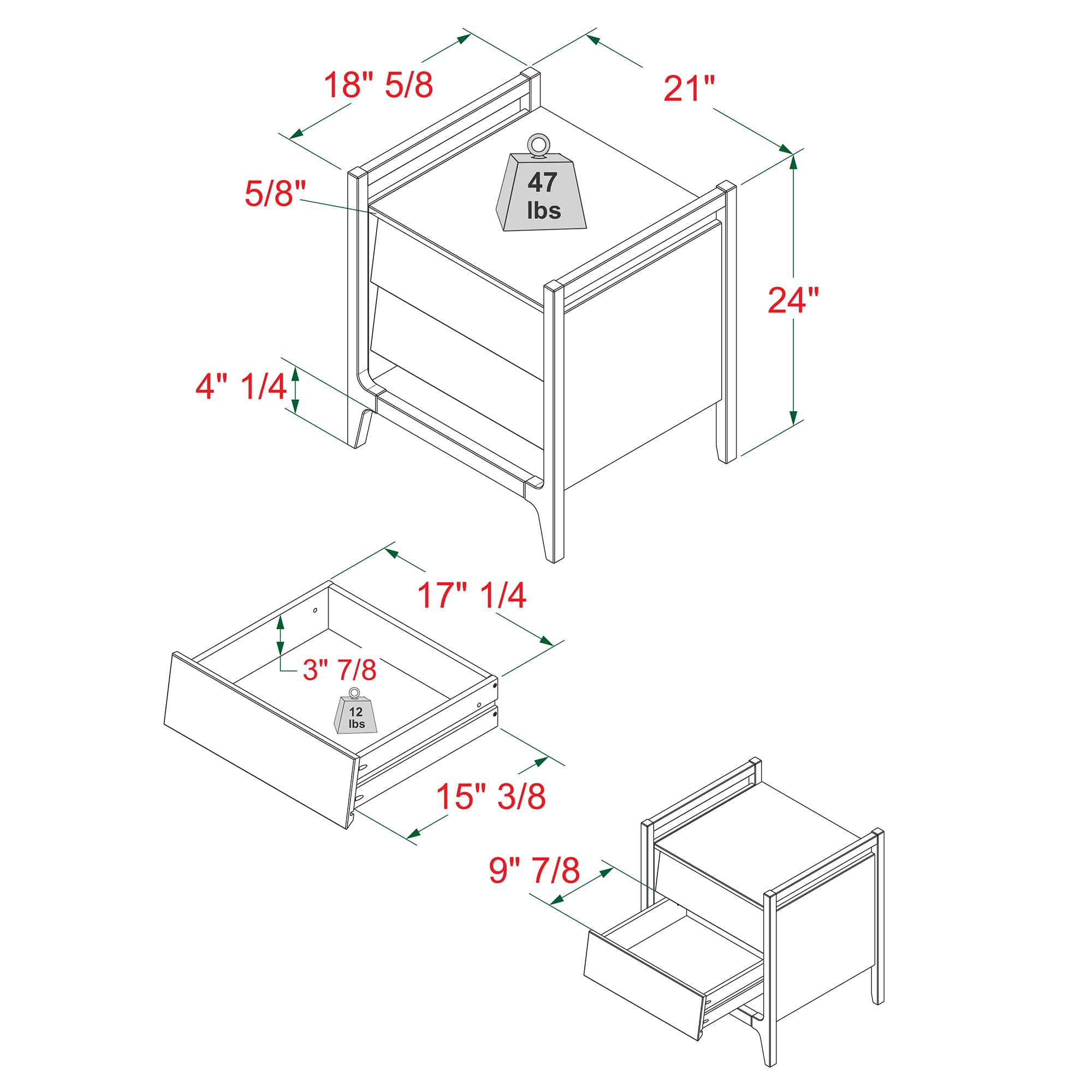 18" 5/8

21"

5/8"

47 lbs

24"

4" 1/4

17" 1/4

3" 7/8

12 lbs

15" 3/8

9" 7/8